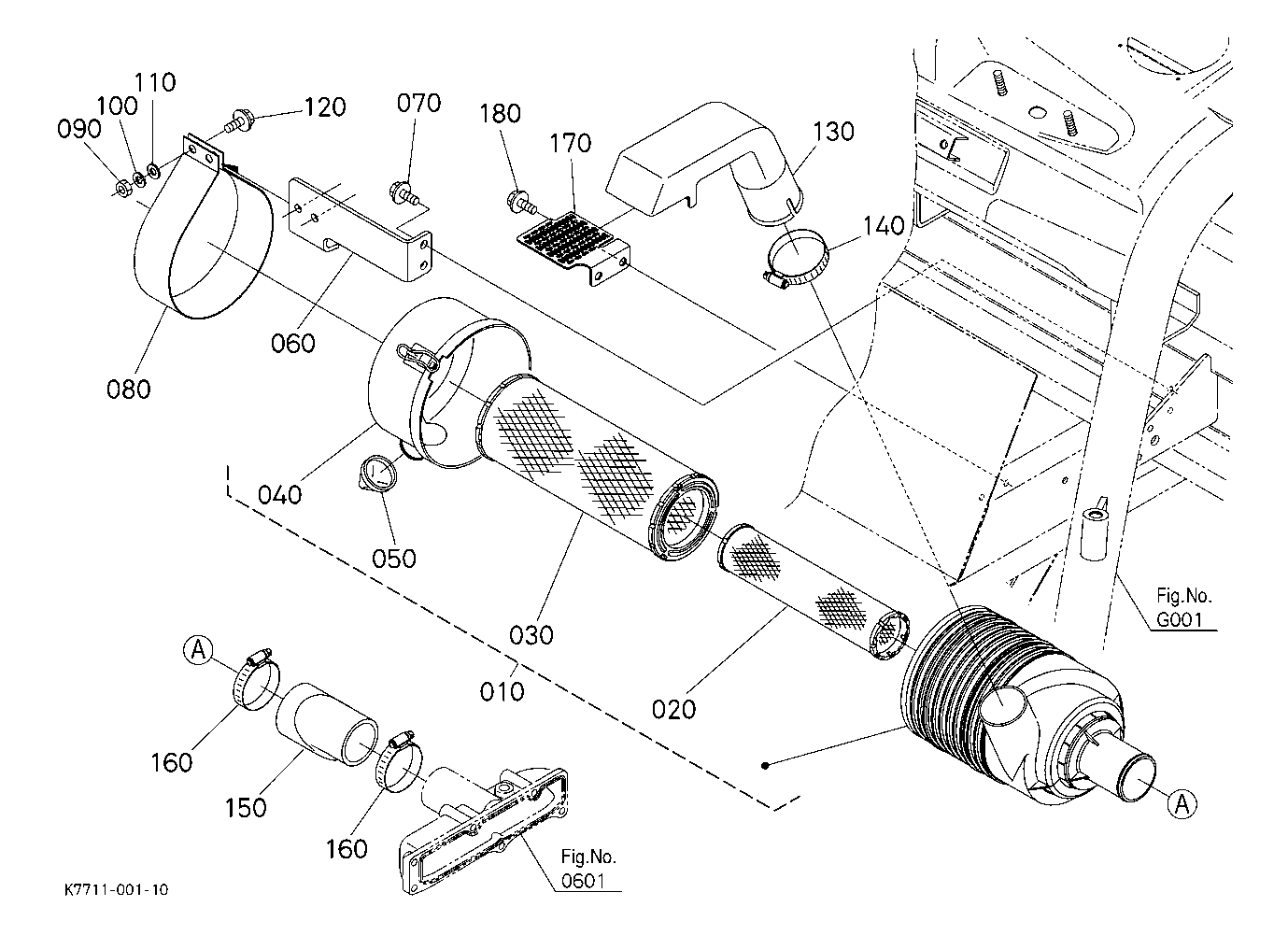 110
100
090
120
070
180
170
130
140
060
080
040
050
030
010
020
Fig.No.
G001
A
160
150
160
Fig.No.
0601
A
K7711-001-10